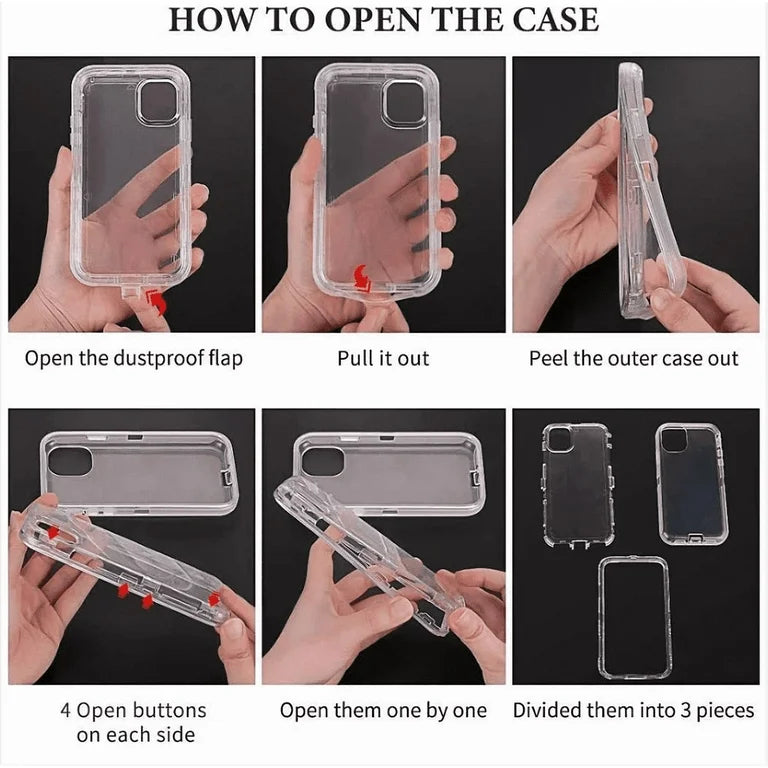 HOW TO OPEN THE CASE

Open the dustproof flap

Pull it out

Peel the outer case out

4 Open buttons on each side

Open them one by one

Divided them into 3 pieces